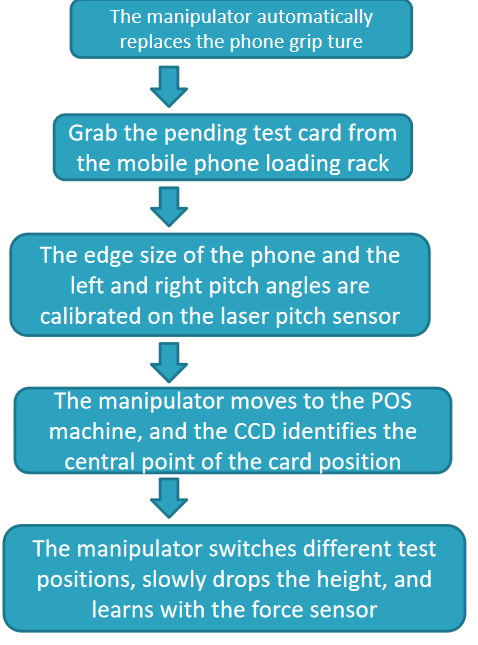 The manipulator automatically replaces the phone grip ture

Grab the pending test card from the mobile phone loading rack

The edge size of the phone and the left and right pitch angles are calibrated on the laser pitch sensor

The manipulator moves to the POS machine, and the CCD identifies the central point of the card position

The manipulator switches different test positions, slowly drops the height, and learns with the force sensor